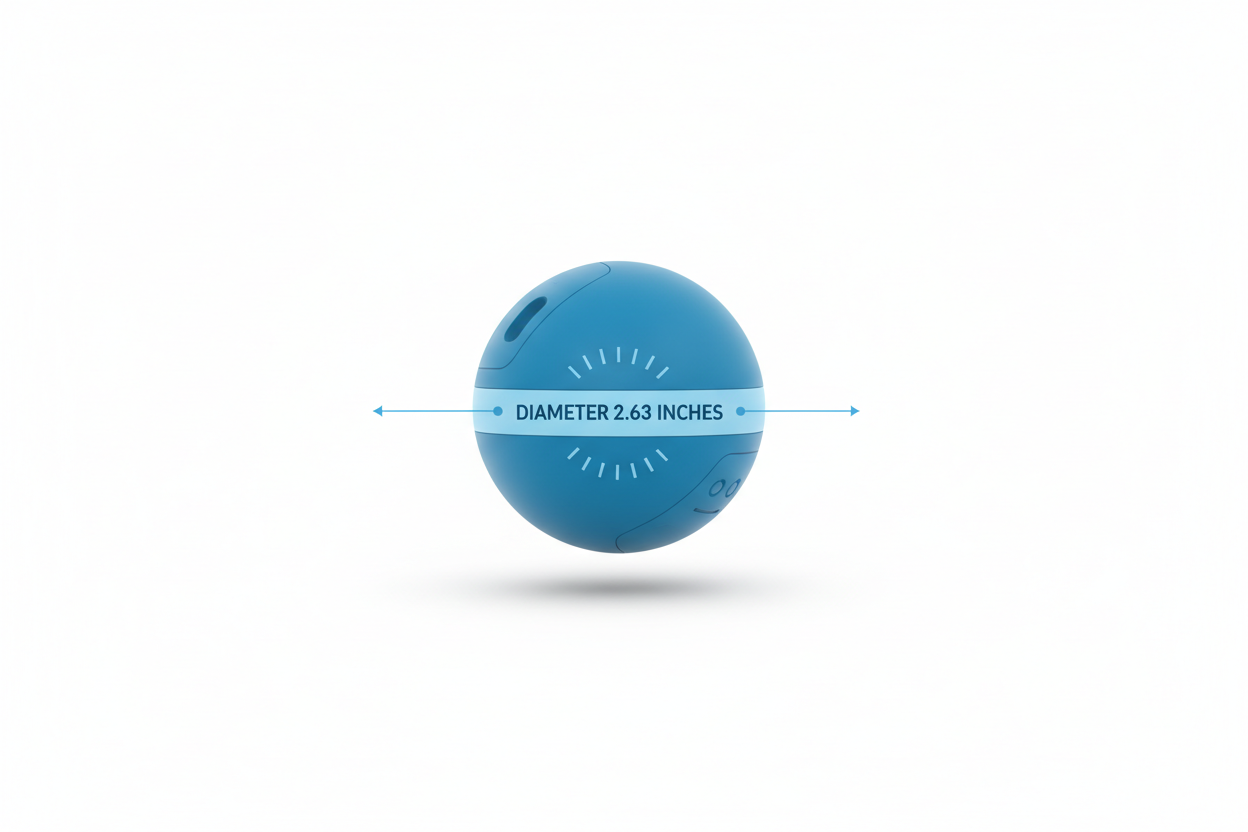 DIAMETER 2.63 INCHES